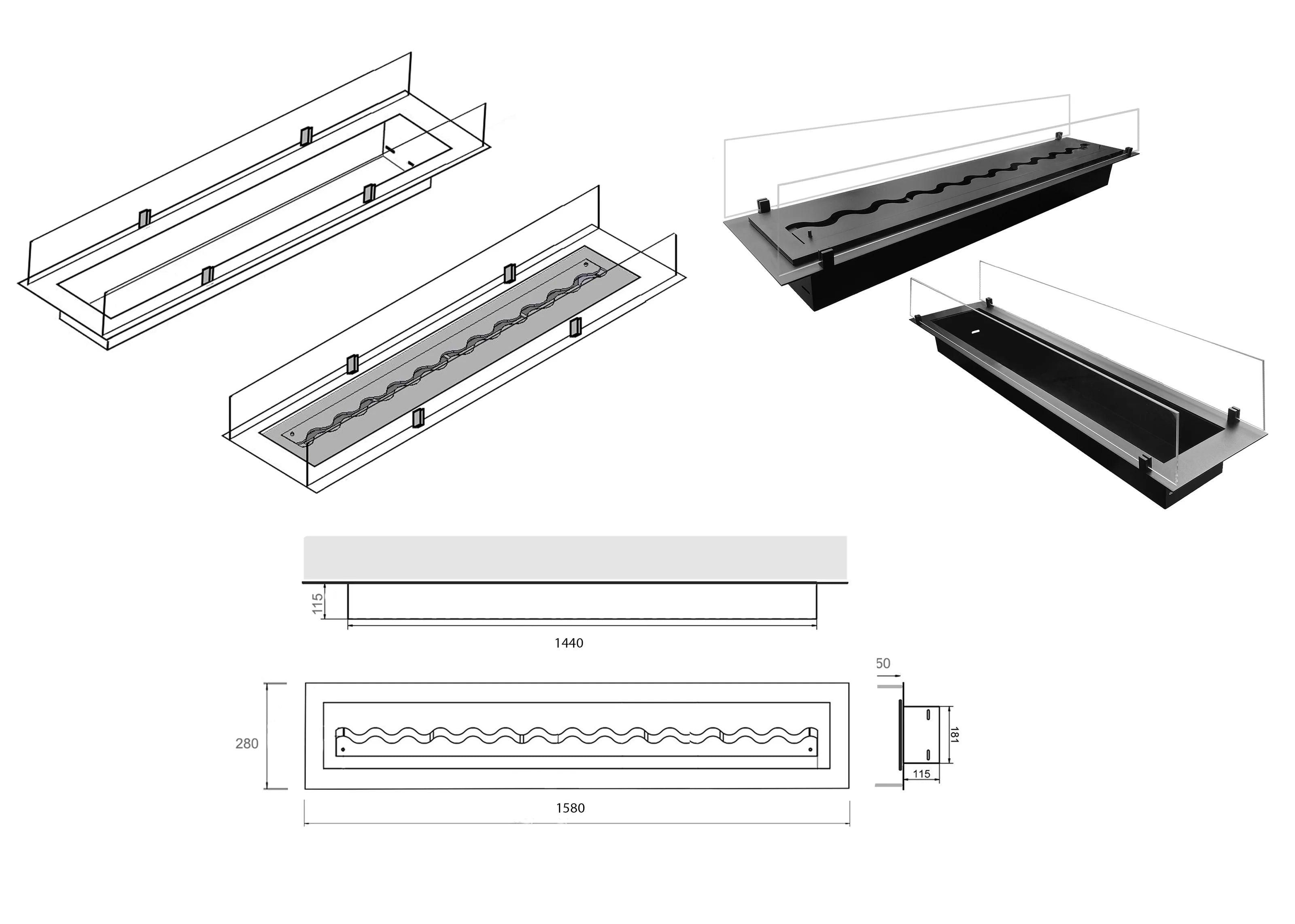 115

1440

50

280

181

115

1580