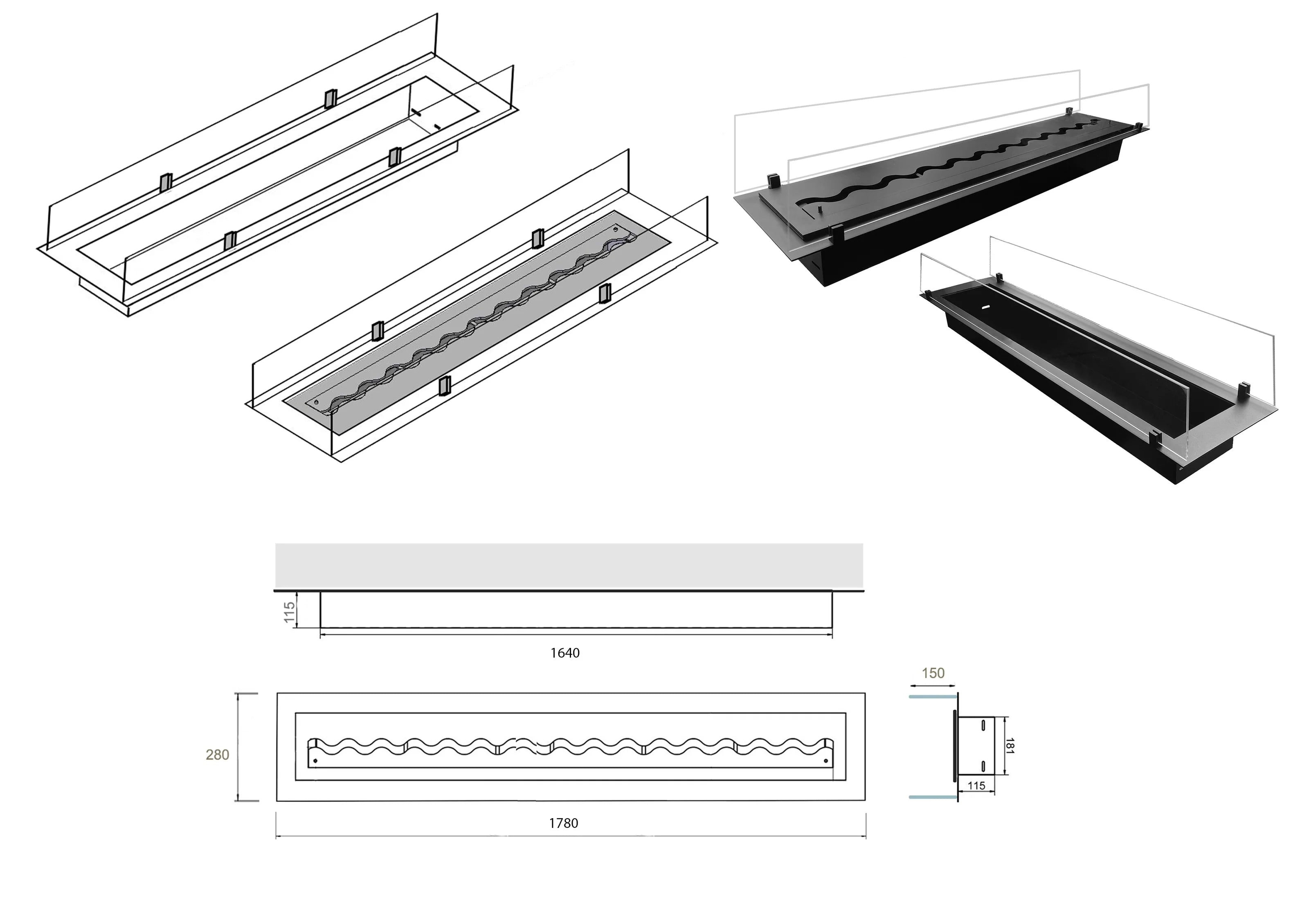 115

1640

150

280

181

115

1780