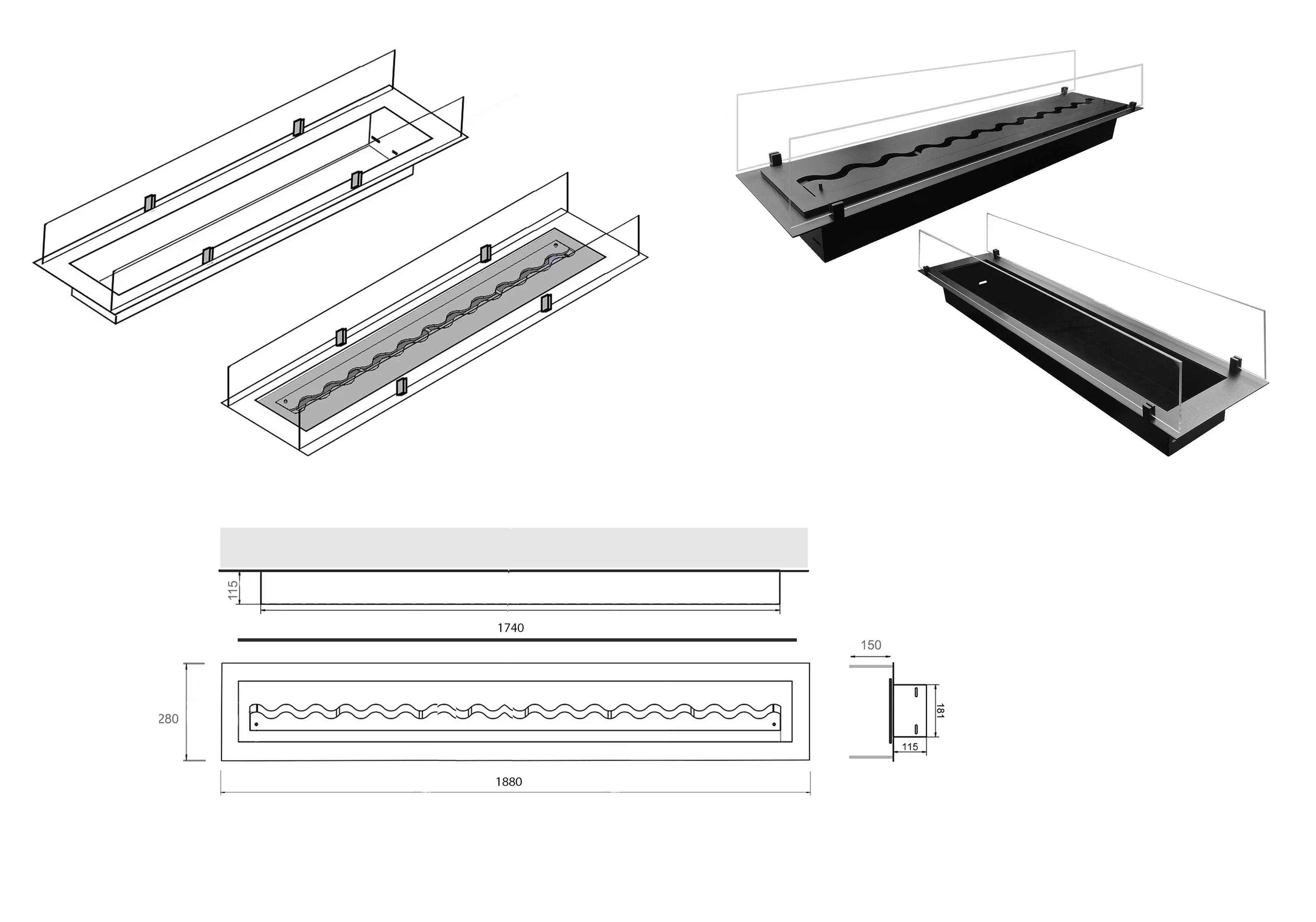 115

1740

150

280

181

115

1880