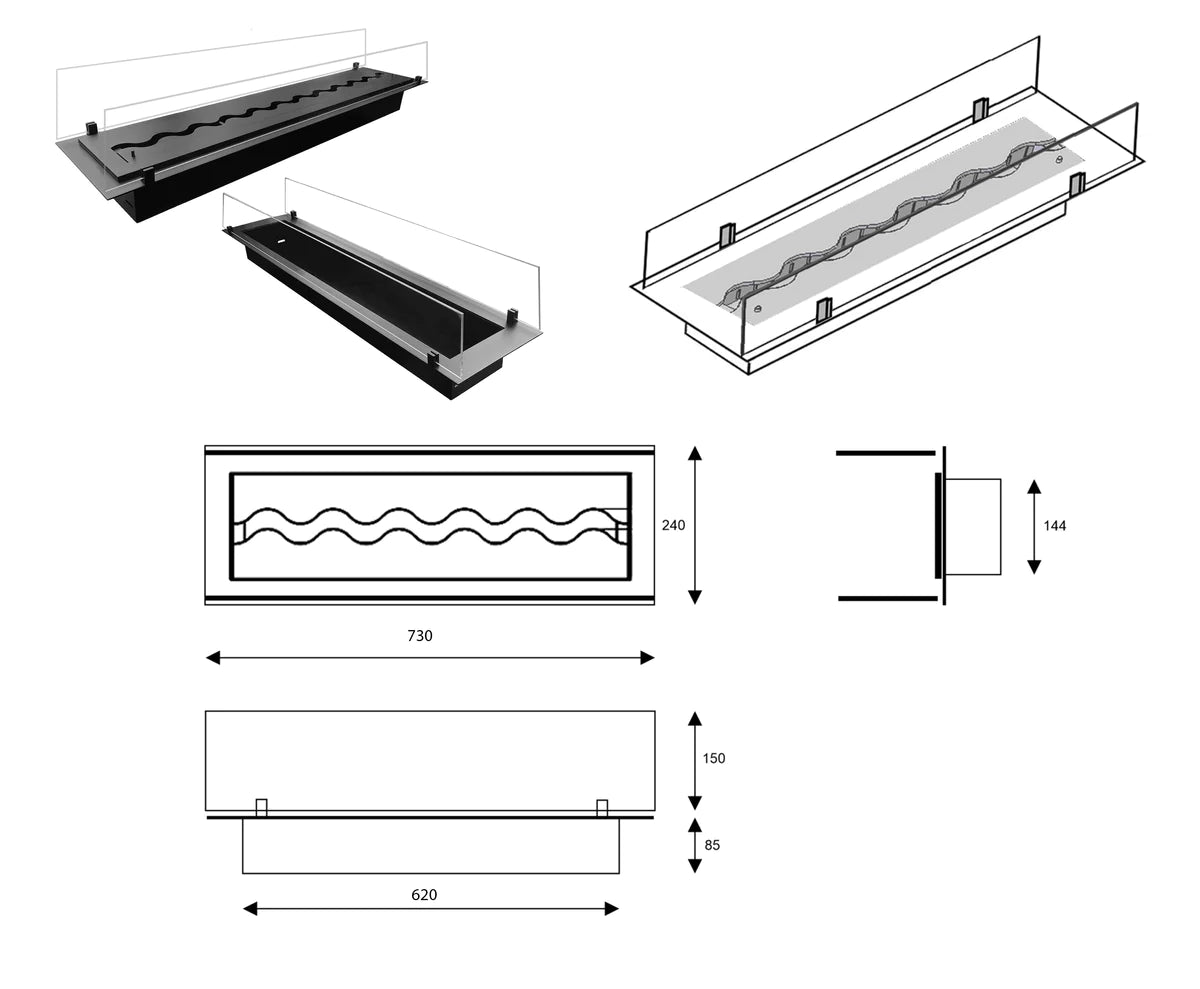 240

144

730

150

85

620