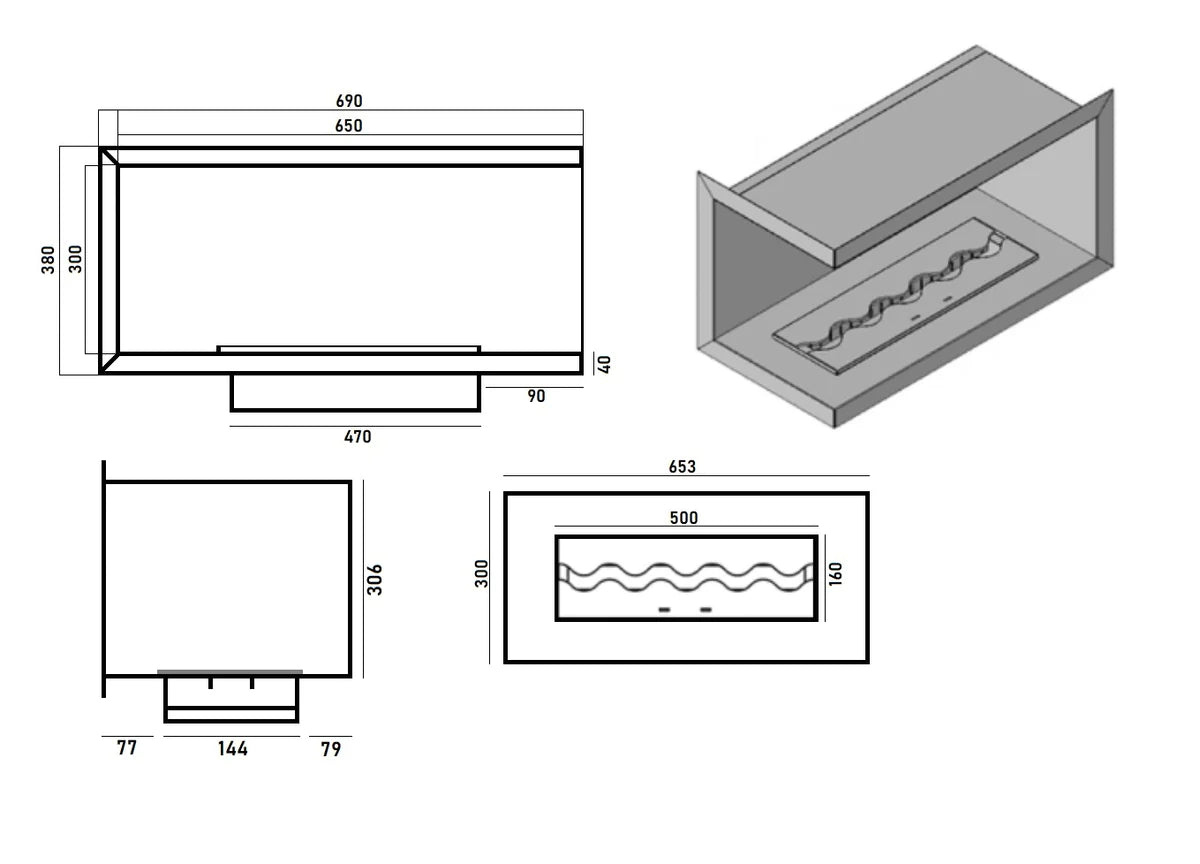 690
650
380
300
40
90
470
306
77
144
79
653
500
300
160