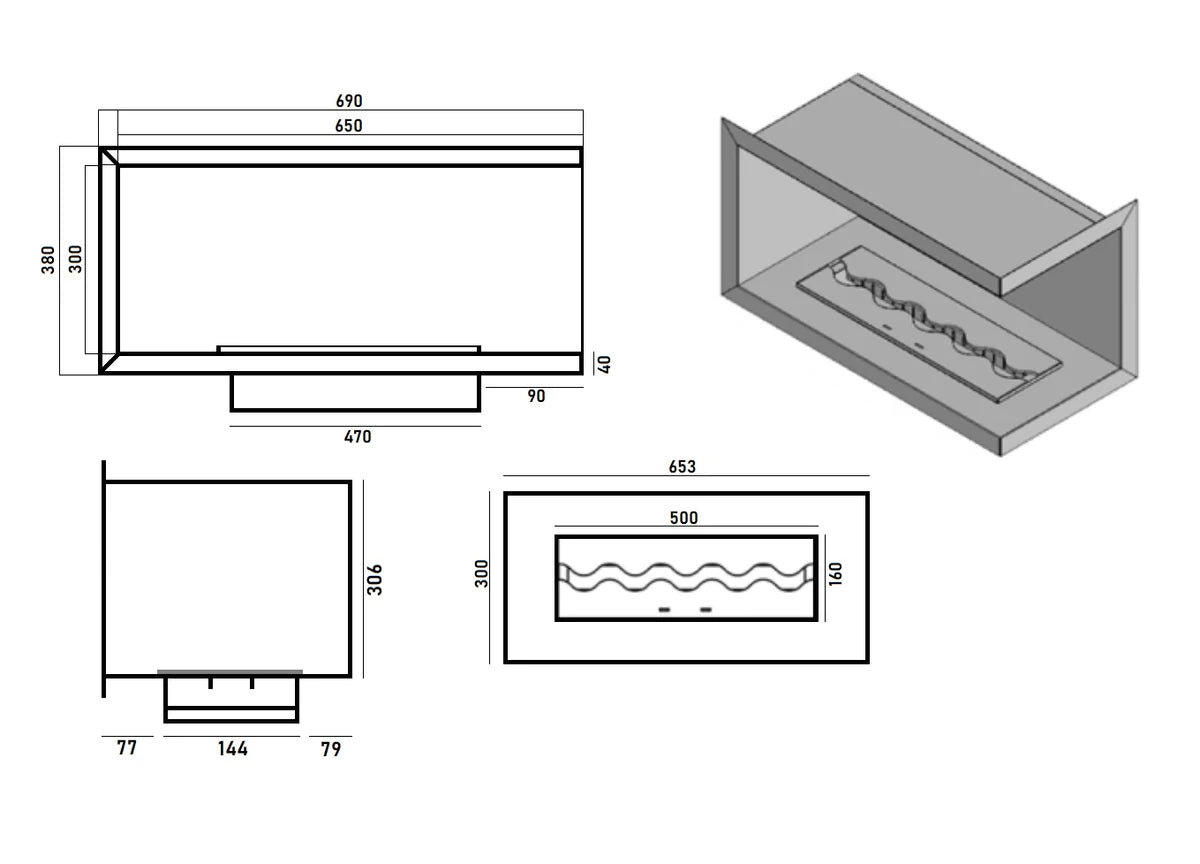 690
650
380
300
40
90
470
306
77
144
79
653
500
300
160