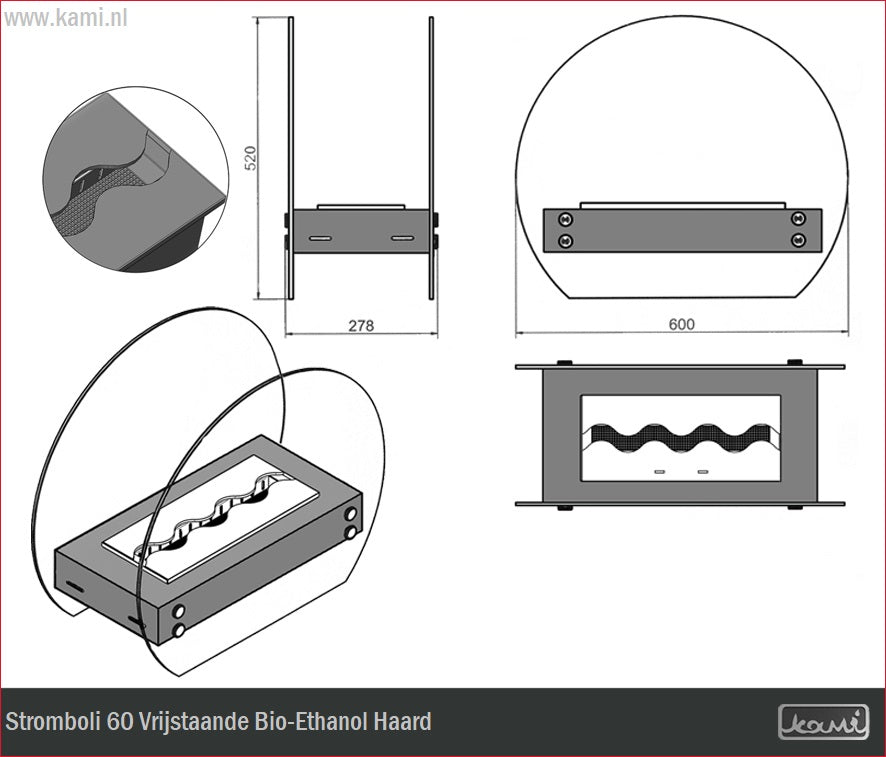 www.kami.nl

520

278

600

Stromboli 60 Vrijstaande Bio-Ethanol Haard

kami