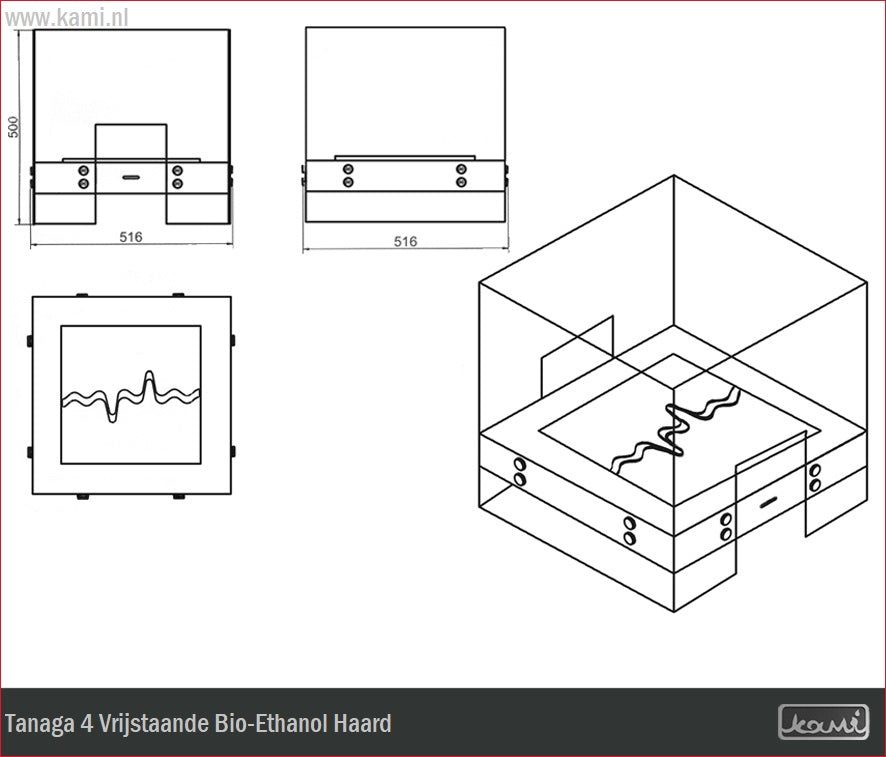 www.kami.nl

500

516

516

Tanaga 4 Vrijstaande Bio-Ethanol Haard

kami